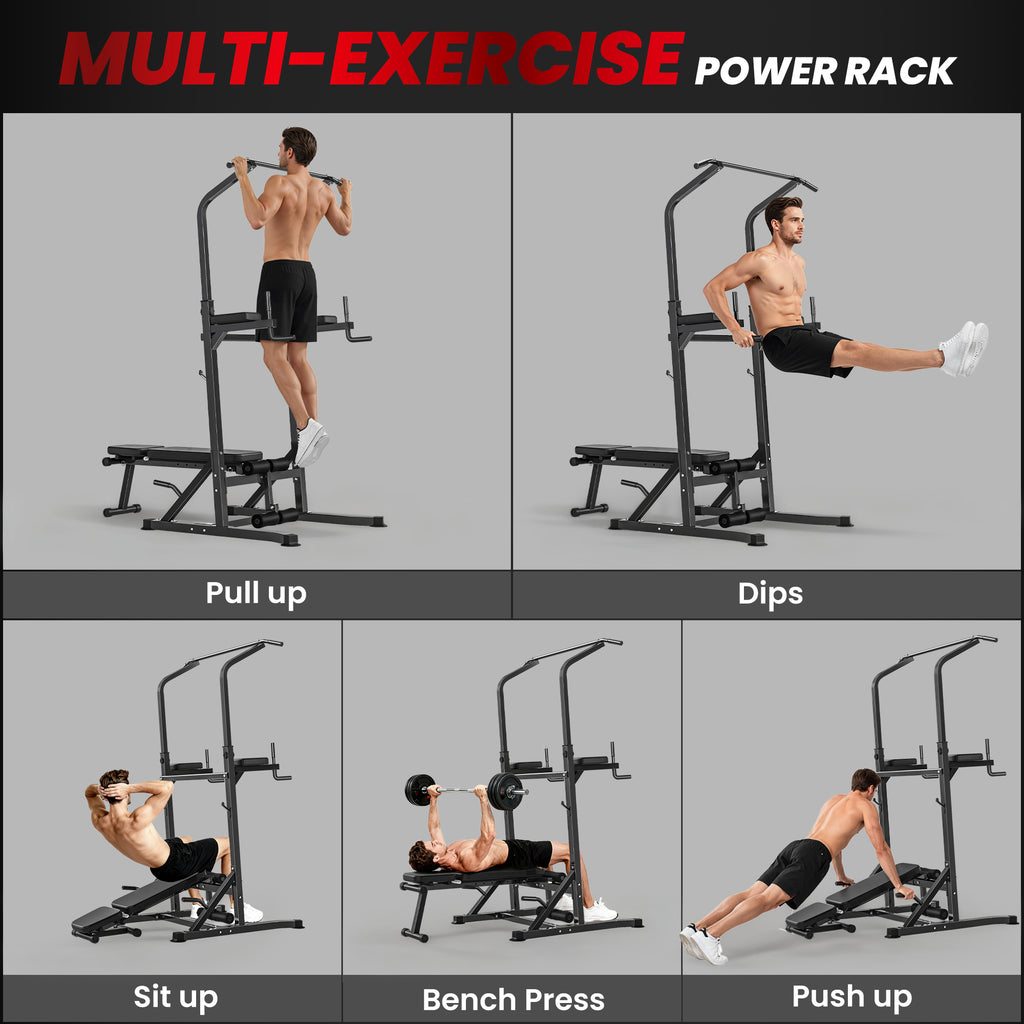 MULTI-EXERCISE POWER RACK

Pull up

Dips

Sit up

Bench Press

Push up